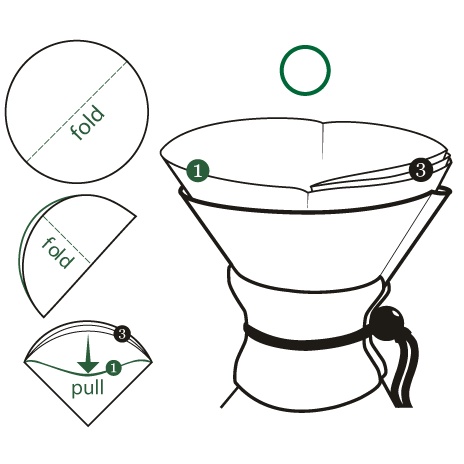 fold

fold

3
1
pull

1
3