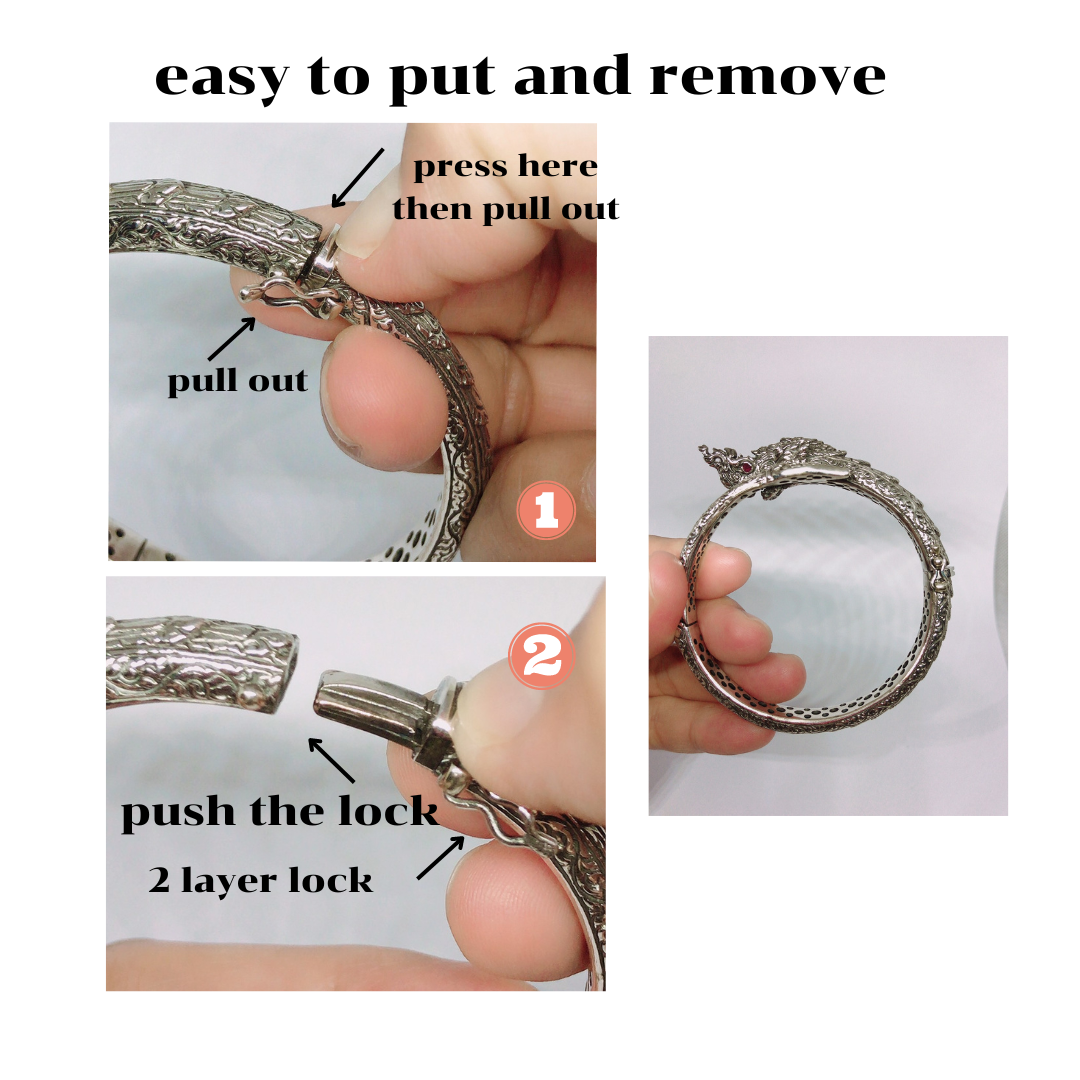 easy to put and remove

press here then pull out

pull out

1

2

push the lock

2 layer lock