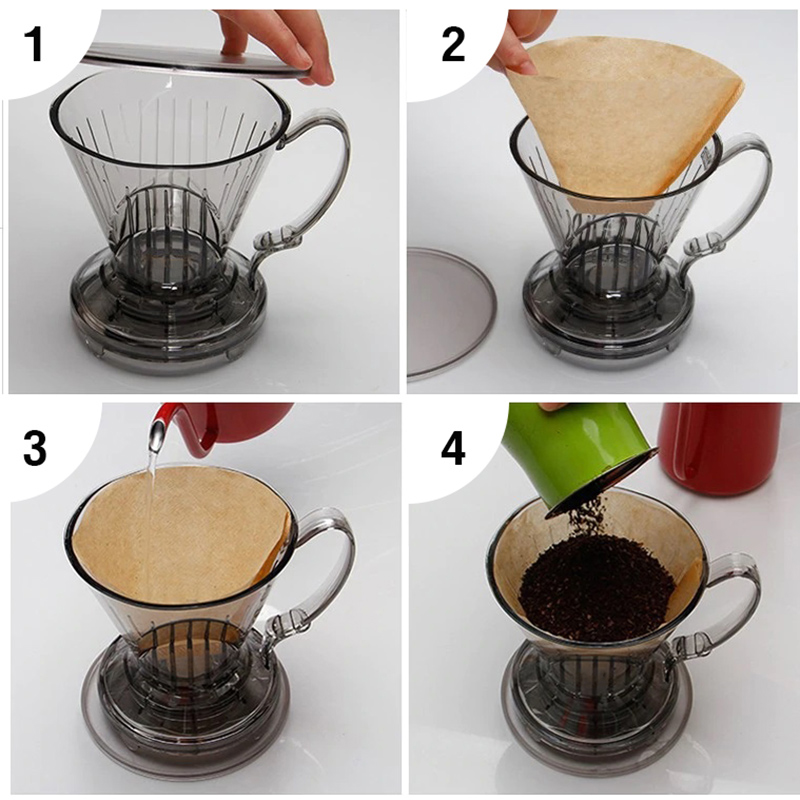 1

2

3

4