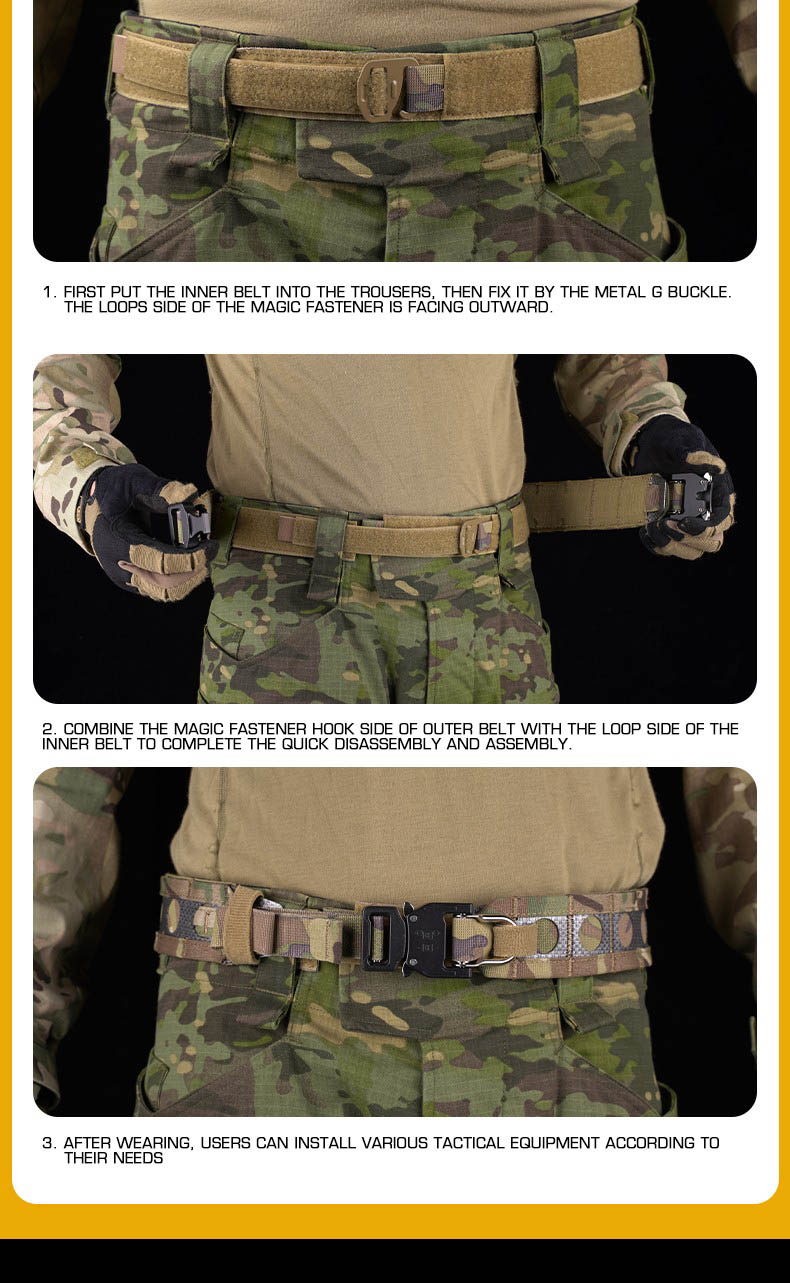 1. FIRST PUT THE INNER BELT INTO THE TROUSERS, THEN FIX IT BY THE METAL G BUCKLE. THE LOOPS SIDE OF THE MAGIC FASTENER IS FACING OUTWARD.

2. COMBINE THE MAGIC FASTENER HOOK SIDE OF OUTER BELT WITH THE LOOP SIDE OF THE INNER BELT TO COMPLETE THE QUICK DISASSEMBLY AND ASSEMBLY.

3. AFTER WEARING, USERS CAN INSTALL VARIOUS TACTICAL EQUIPMENT ACCORDING TO THEIR NEEDS