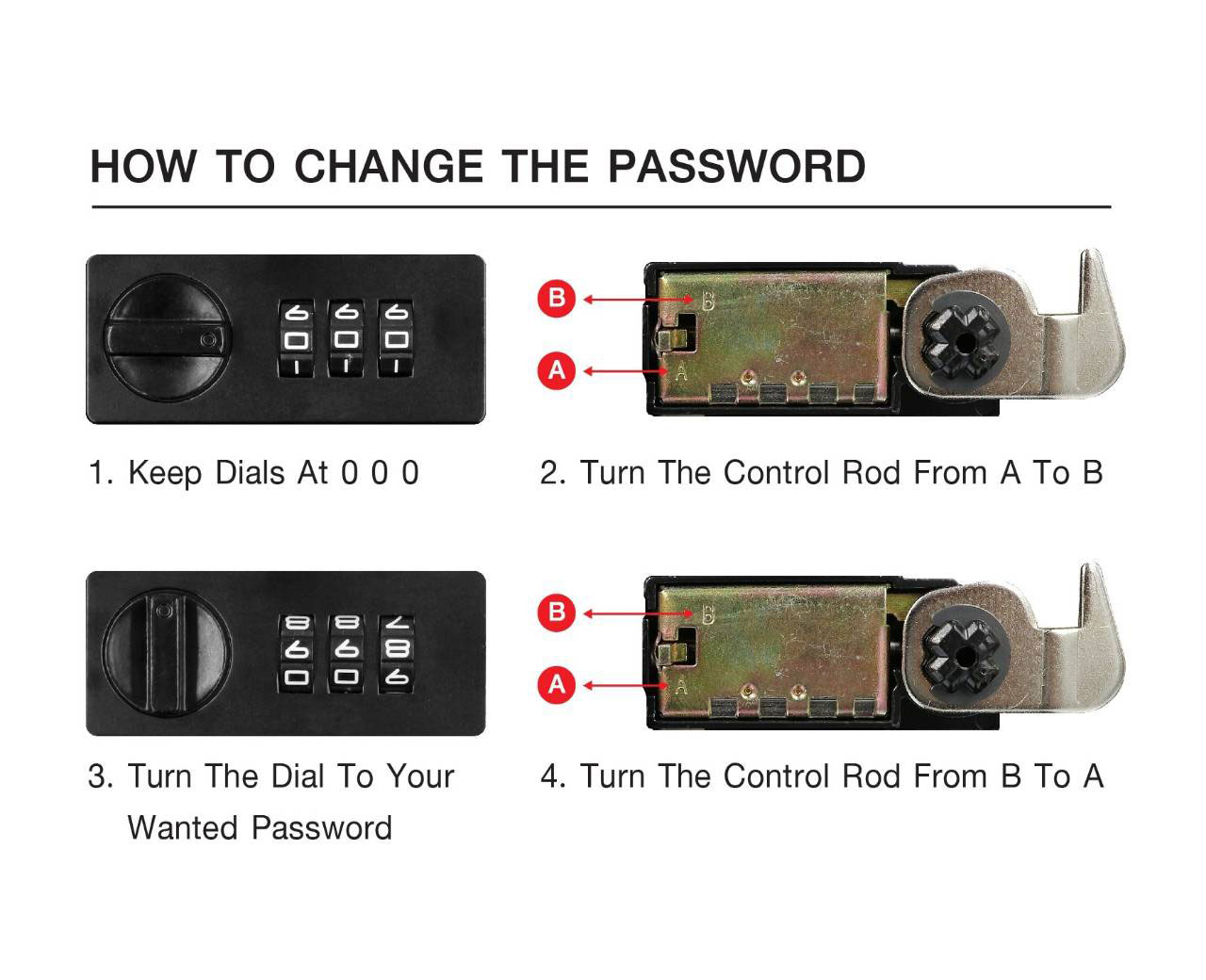 HOW TO CHANGE THE PASSWORD

9 9 9
0 0 0
1 1 1

B
B
A
A

1. Keep Dials At 0 0 0

2. Turn The Control Rod From A To B

8 8 7
9 9 8
0 0 9

B
B
A
A

3. Turn The Dial To Your Wanted Password

4. Turn The Control Rod From B To A