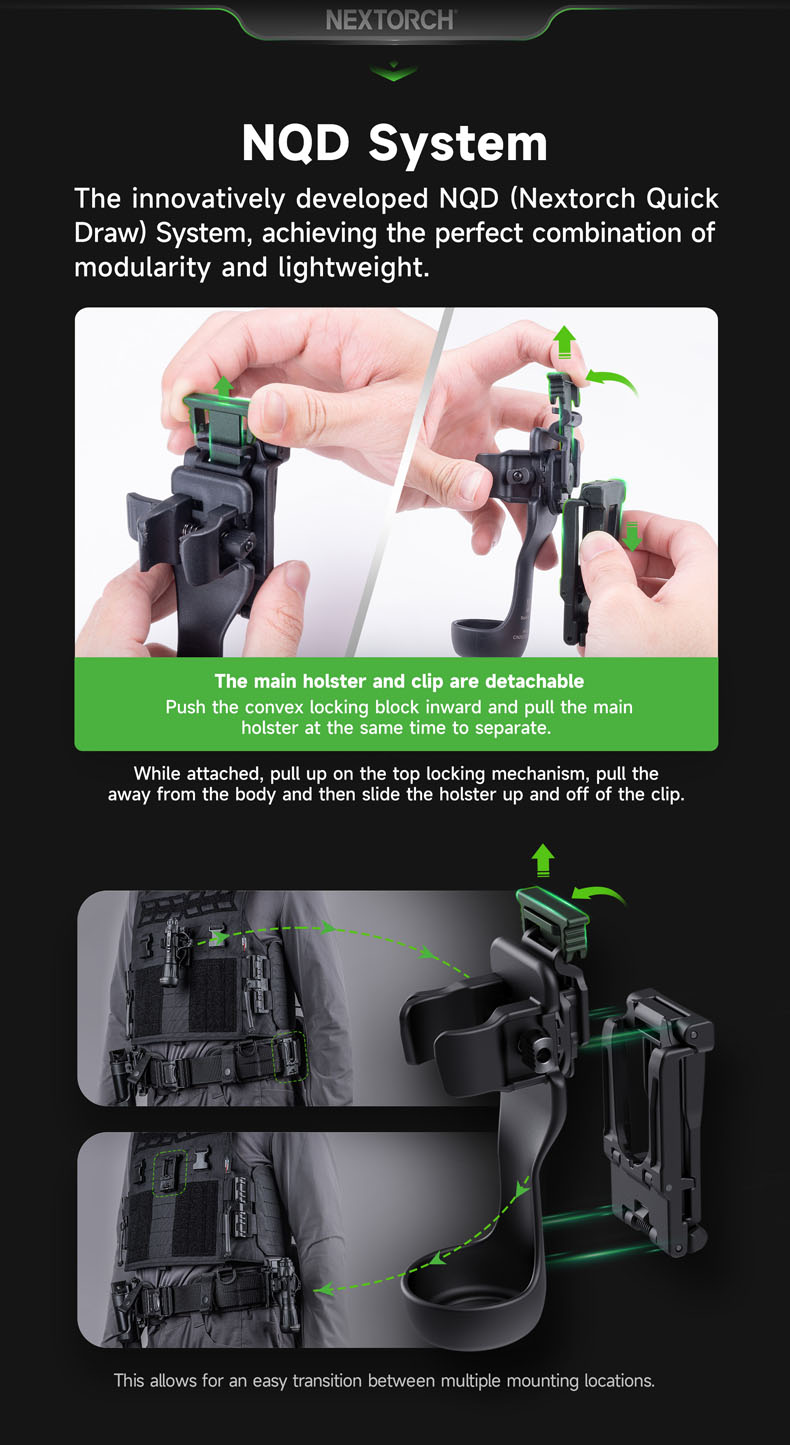 NEXTORCH

NQD System

The innovatively developed NQD (Nextorch Quick Draw) System, achieving the perfect combination of modularity and lightweight.

The main holster and clip are detachable
Push the convex locking block inward and pull the main holster at the same time to separate.

While attached, pull up on the top locking mechanism, pull the away from the body and then slide the holster up and off of the clip.

This allows for an easy transition between multiple mounting locations.