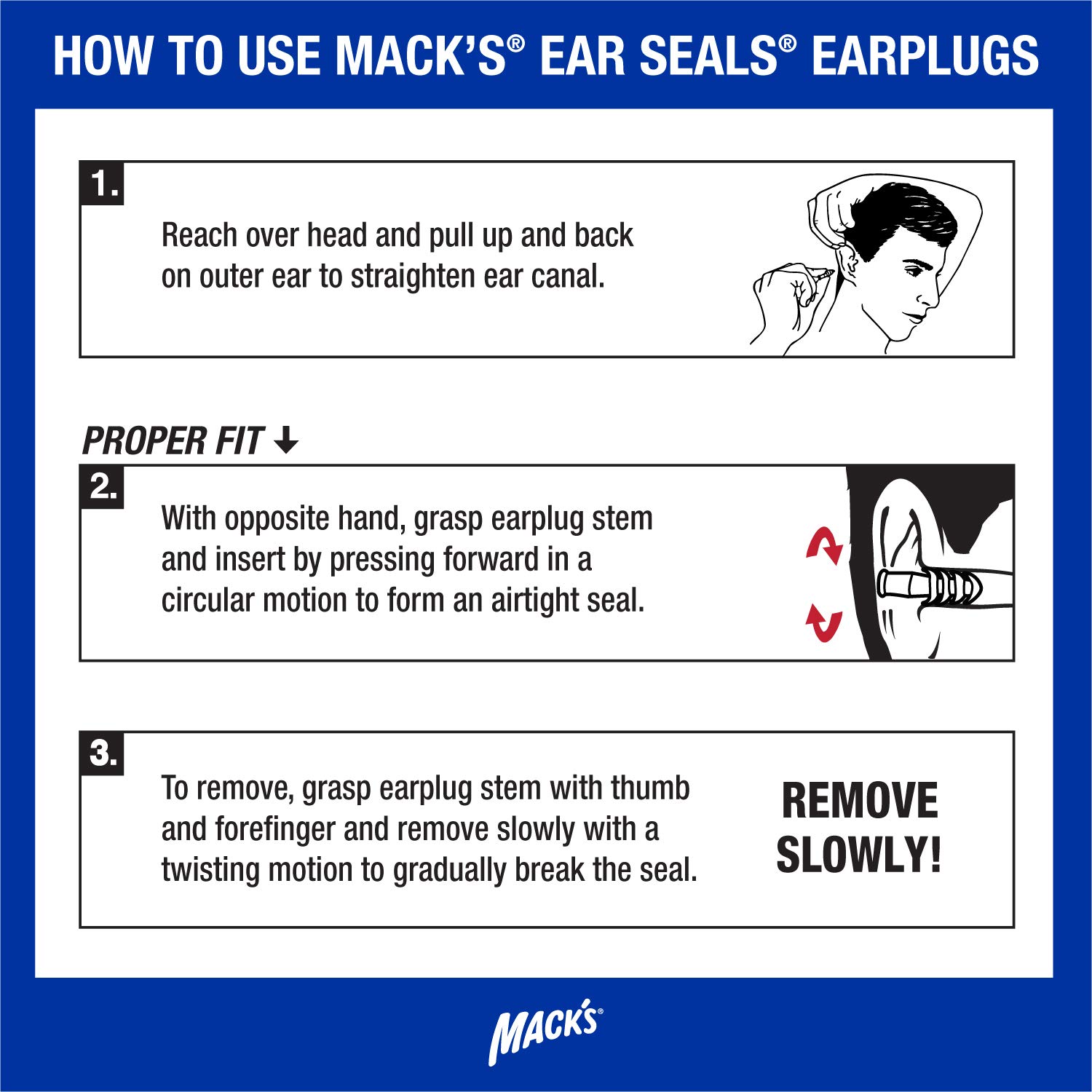 HOW TO USE MACK'S® EAR SEALS® EARPLUGS

1.

Reach over head and pull up and back on outer ear to straighten ear canal.

PROPER FIT ↓

2.

With opposite hand, grasp earplug stem and insert by pressing forward in a circular motion to form an airtight seal.

3.

To remove, grasp earplug stem with thumb and forefinger and remove slowly with a twisting motion to gradually break the seal.

REMOVE SLOWLY!

MACK'S®