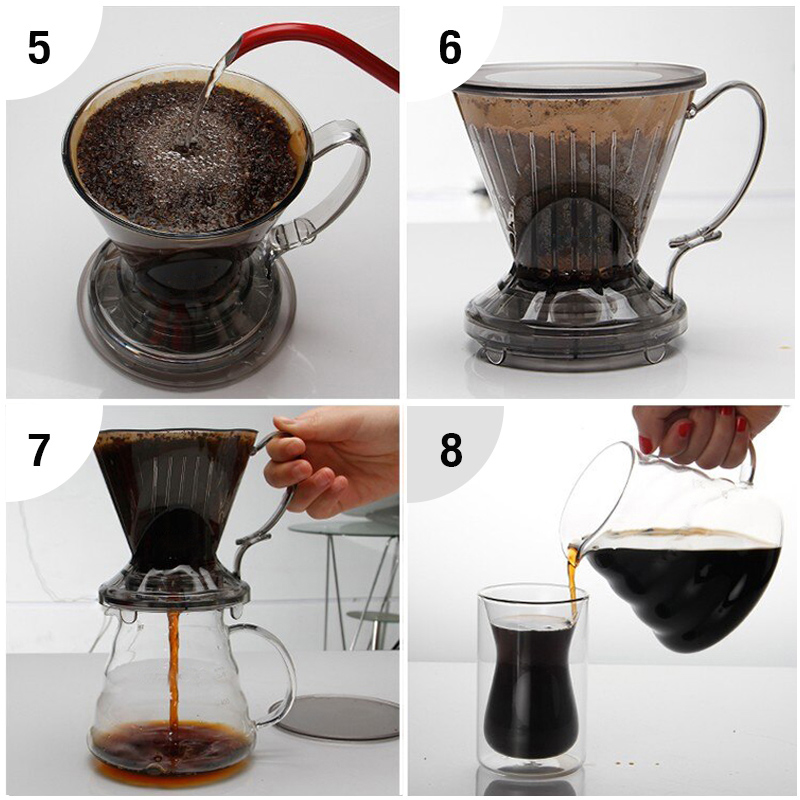 5

6

7

8