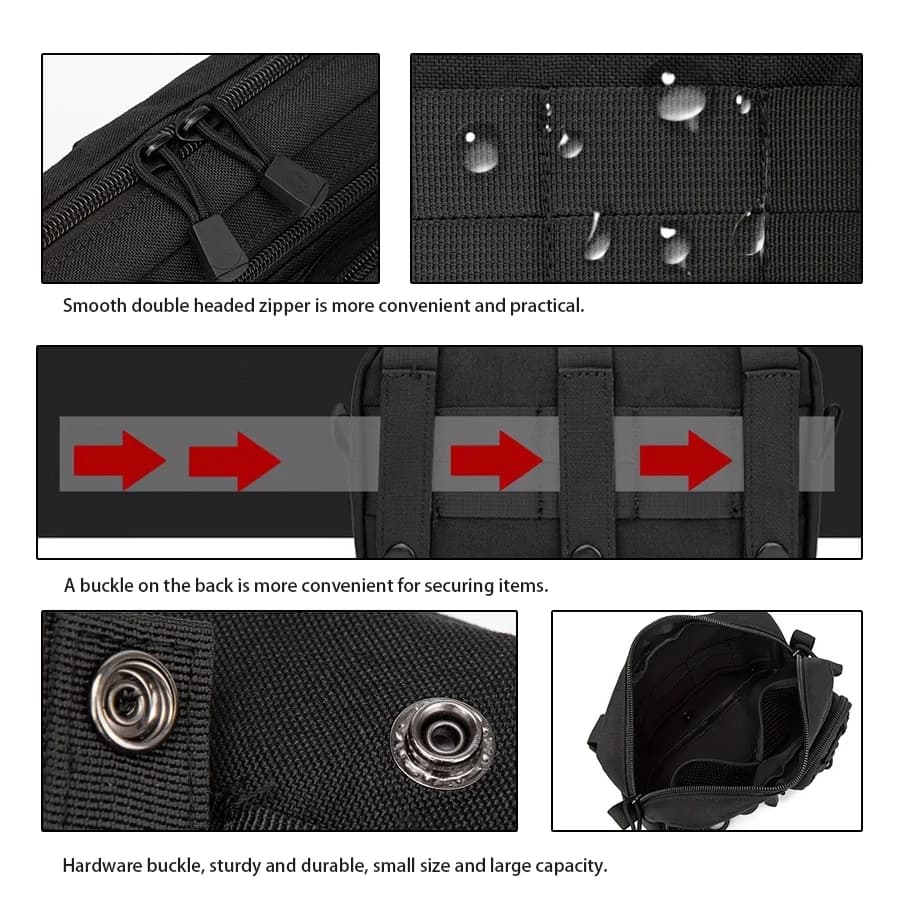 Smooth double headed zipper is more convenient and practical.

A buckle on the back is more convenient for securing items.

Hardware buckle, sturdy and durable, small size and large capacity.