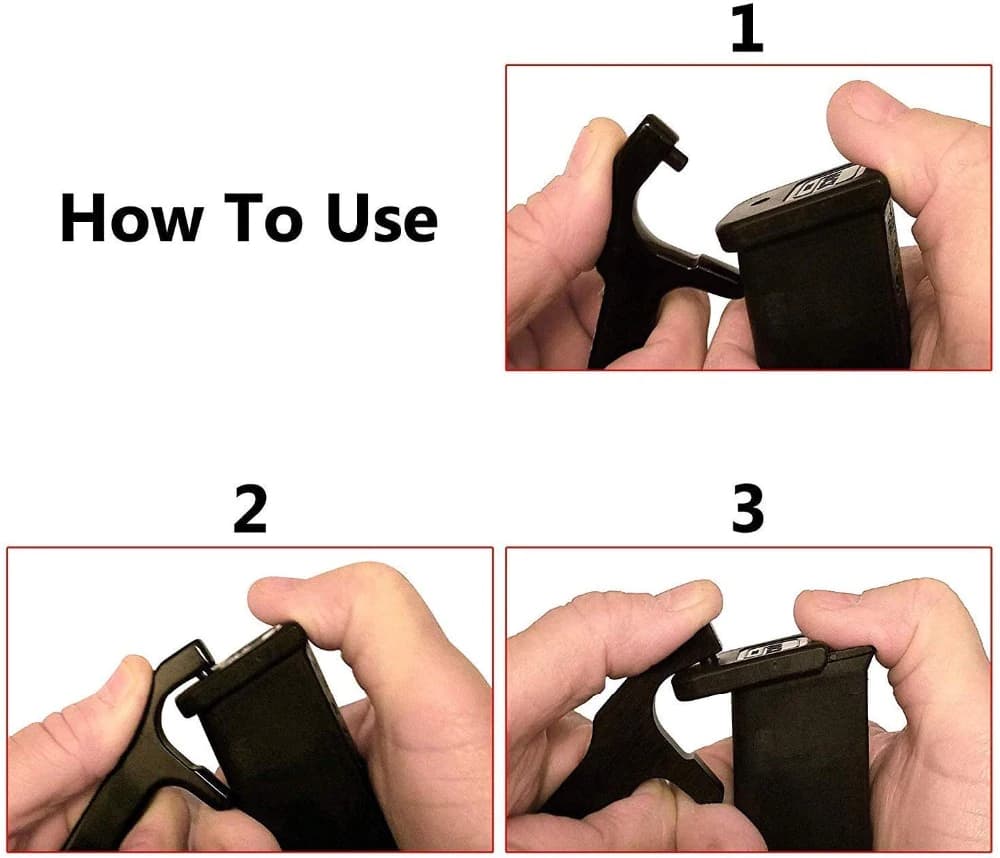 How To Use

1

2

3