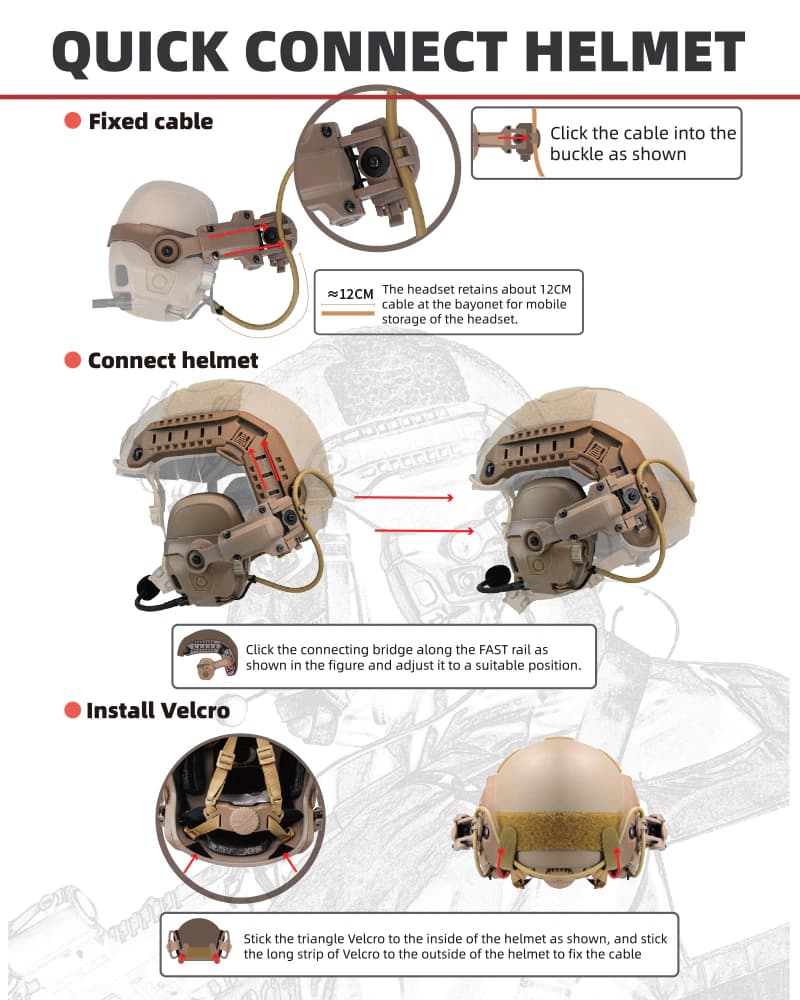 QUICK CONNECT HELMET

Fixed cable

Click the cable into the buckle as shown

≈12CM The headset retains about 12CM cable at the bayonet for mobile storage of the headset.

Connect helmet

Click the connecting bridge along the FAST rail as shown in the figure and adjust it to a suitable position.

Install Velcro

Stick the triangle Velcro to the inside of the helmet as shown, and stick the long strip of Velcro to the outside of the helmet to fix the cable