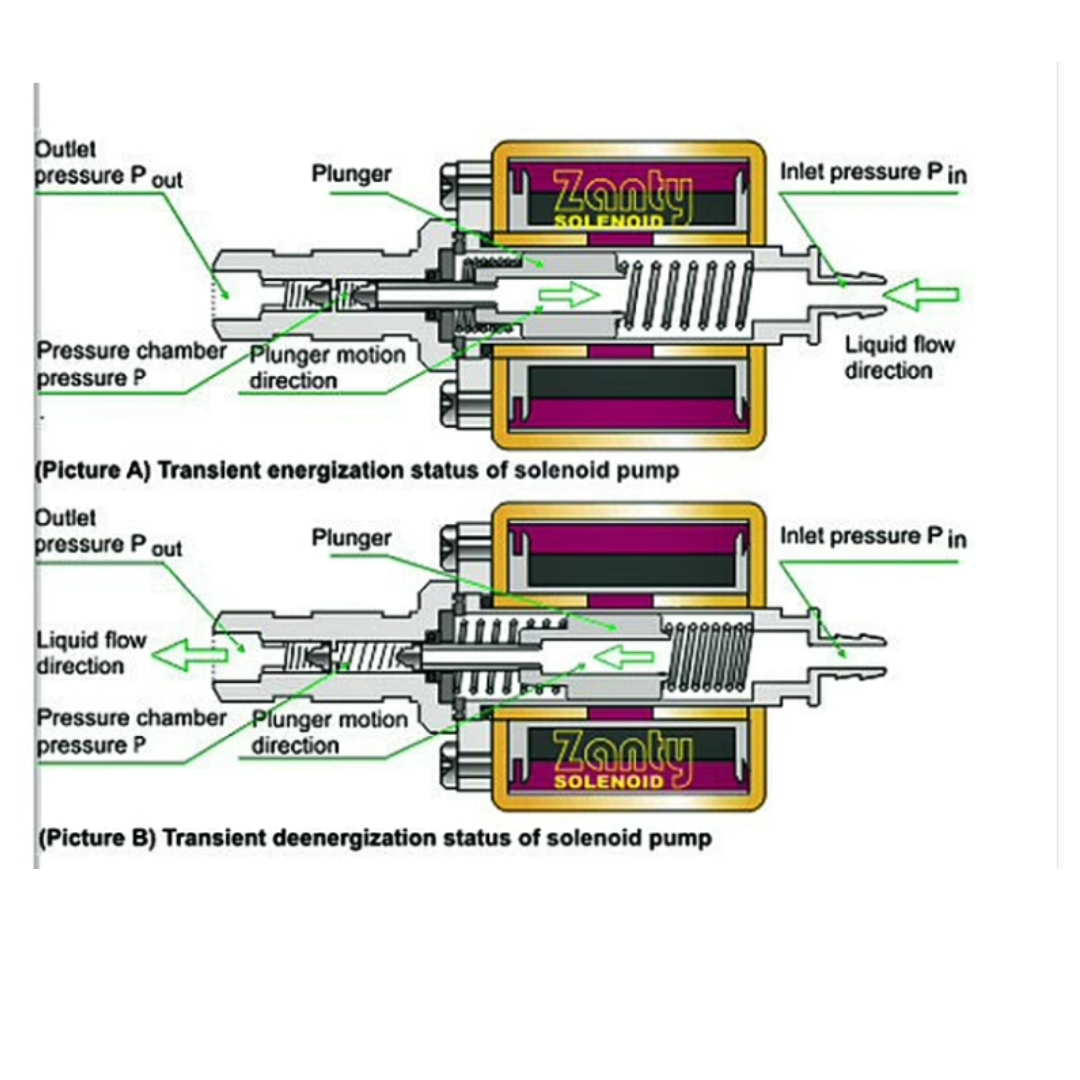 Outlet pressure P out

Plunger

Zanty SOLENOID

Inlet pressure P in

Pressure chamber pressure P

Plunger motion direction

Liquid flow direction

(Picture A) Transient energization status of solenoid pump

Outlet pressure P out

Plunger

Inlet pressure P in

Liquid flow direction

Pressure chamber pressure P

Plunger motion direction

Zanty SOLENOID

(Picture B) Transient deenergization status of solenoid pump