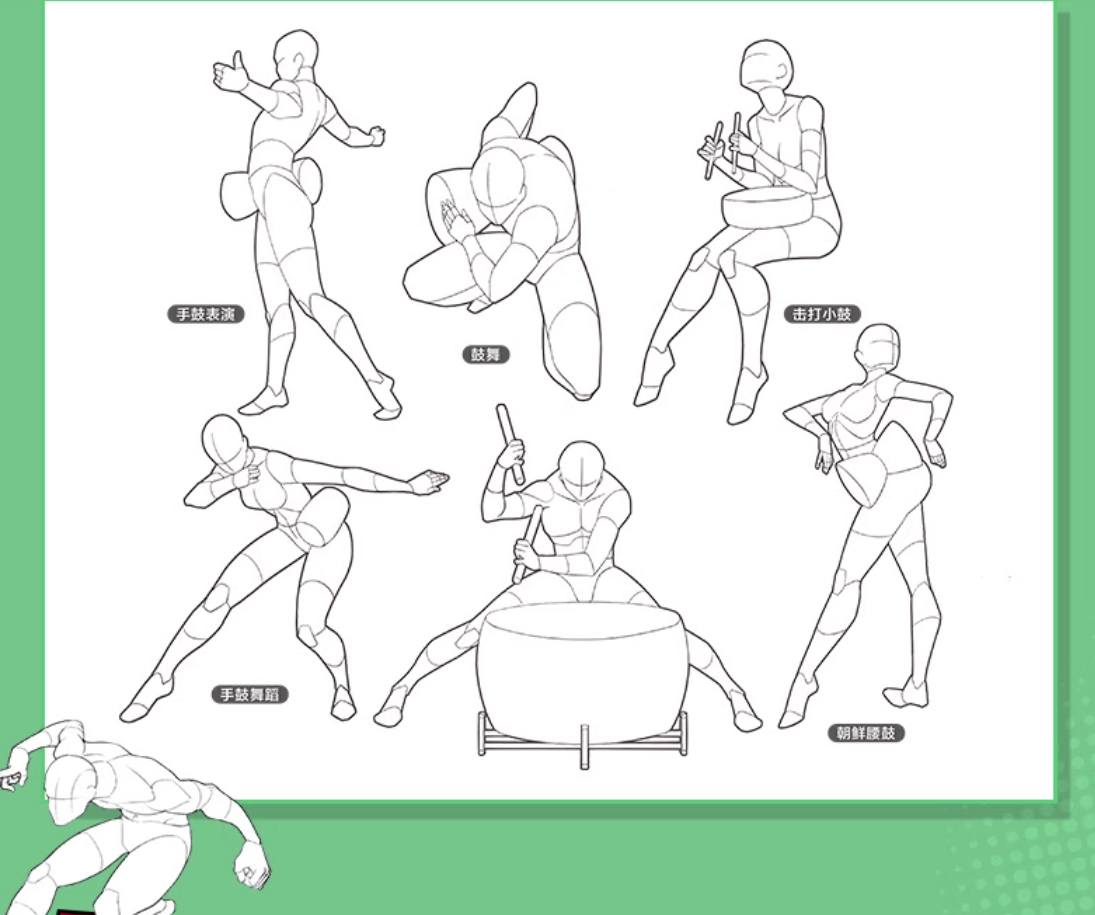 手鼓表演

鼓舞

击打小鼓

手鼓舞蹈

朝鲜腰鼓