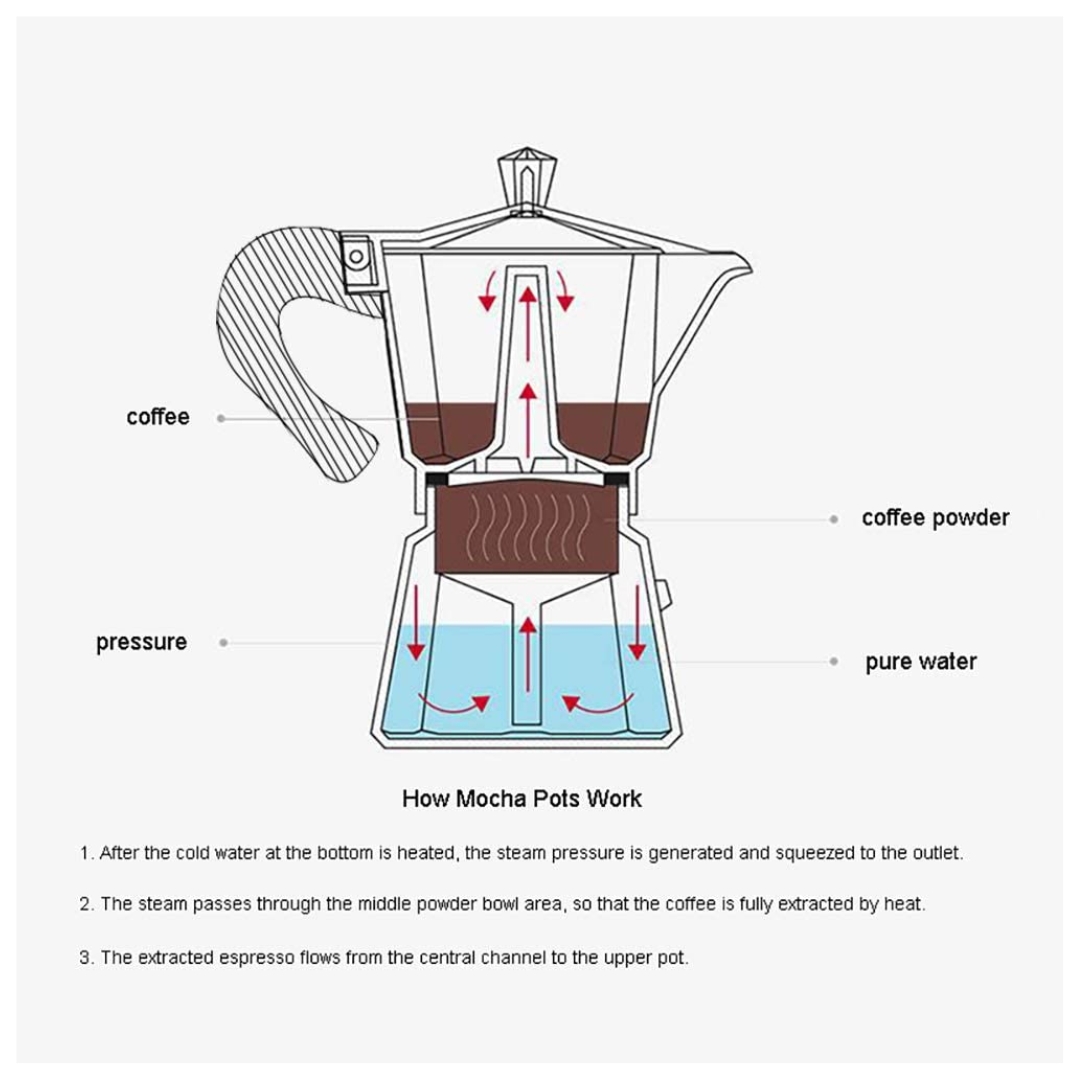 coffee

coffee powder

pressure

pure water

How Mocha Pots Work

1. After the cold water at the bottom is heated, the steam pressure is generated and squeezed to the outlet.

2. The steam passes through the middle powder bowl area, so that the coffee is fully extracted by heat.

3. The extracted espresso flows from the central channel to the upper pot.