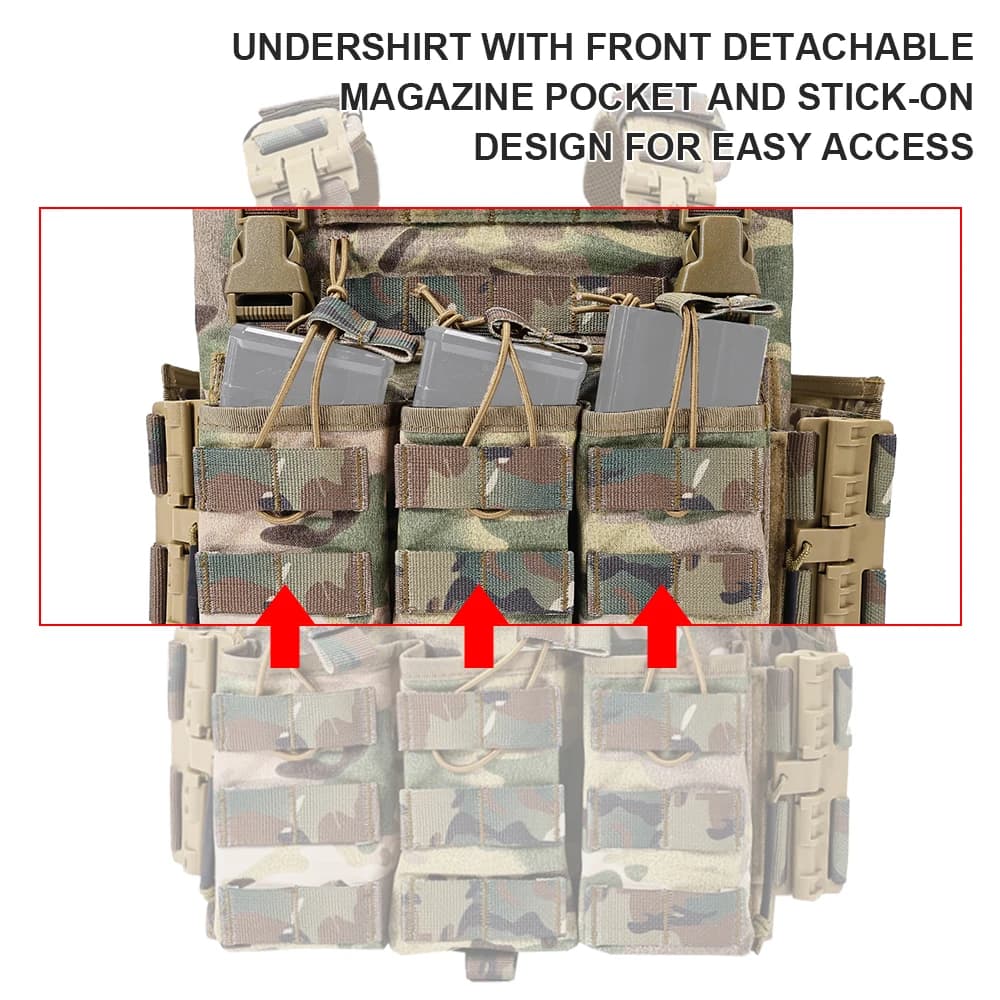 UNDERSHIRT WITH FRONT DETACHABLE MAGAZINE POCKET AND STICK-ON DESIGN FOR EASY ACCESS