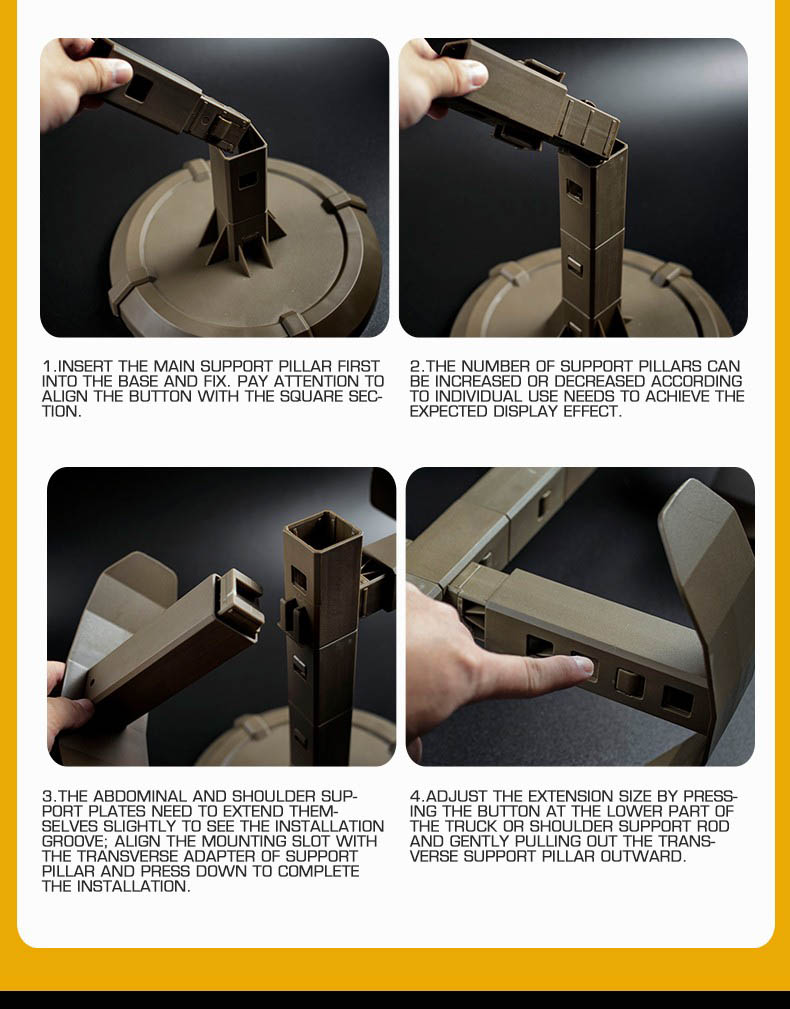 1.INSERT THE MAIN SUPPORT PILLAR FIRST INTO THE BASE AND FIX. PAY ATTENTION TO ALIGN THE BUTTON WITH THE SQUARE SECTION.

2.THE NUMBER OF SUPPORT PILLARS CAN BE INCREASED OR DECREASED ACCORDING TO INDIVIDUAL USE NEEDS TO ACHIEVE THE EXPECTED DISPLAY EFFECT.

3.THE ABDOMINAL AND SHOULDER SUPPORT PLATES NEED TO EXTEND THEMSELVES SLIGHTLY TO SEE THE INSTALLATION GROOVE; ALIGN THE MOUNTING SLOT WITH THE TRANSVERSE ADAPTER OF SUPPORT PILLAR AND PRESS DOWN TO COMPLETE THE INSTALLATION.

4.ADJUST THE EXTENSION SIZE BY PRESSING THE BUTTON AT THE LOWER PART OF THE TRUCK OR SHOULDER SUPPORT ROD AND GENTLY PULLING OUT THE TRANSVERSE SUPPORT PILLAR OUTWARD.