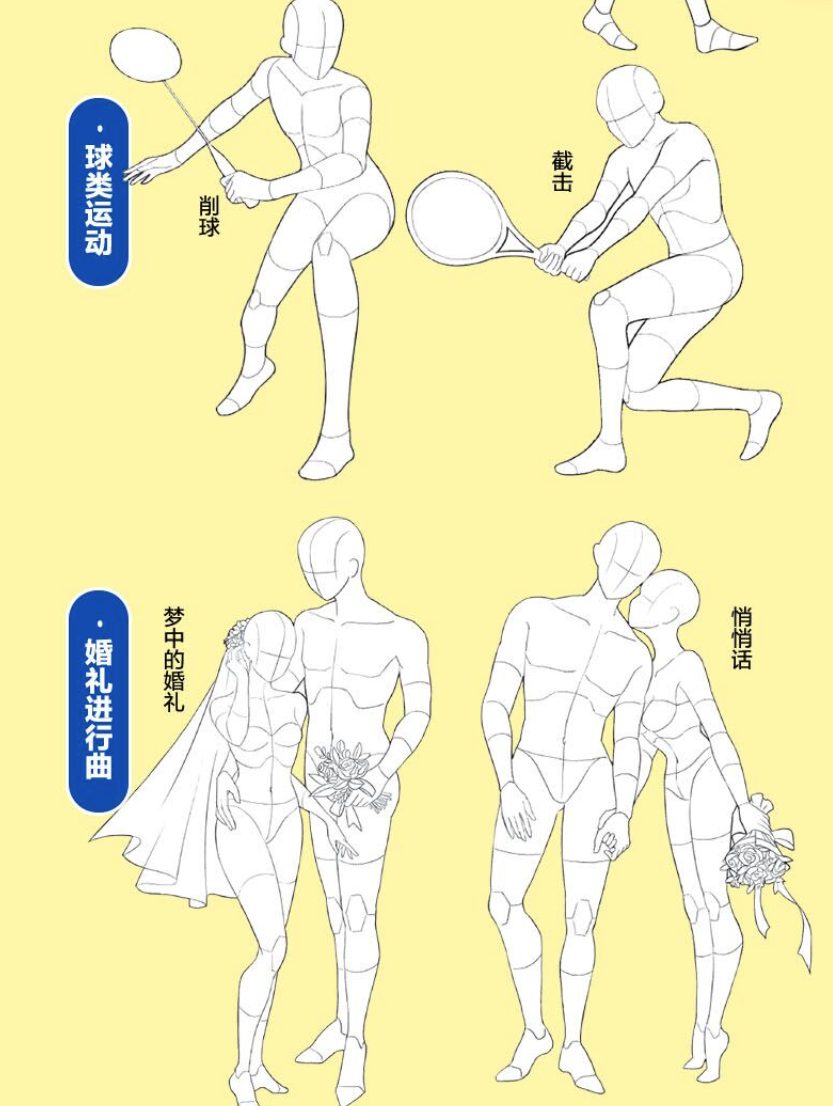 · 球类运动

削球

截击

· 婚礼进行曲

梦中的婚礼

悄悄话