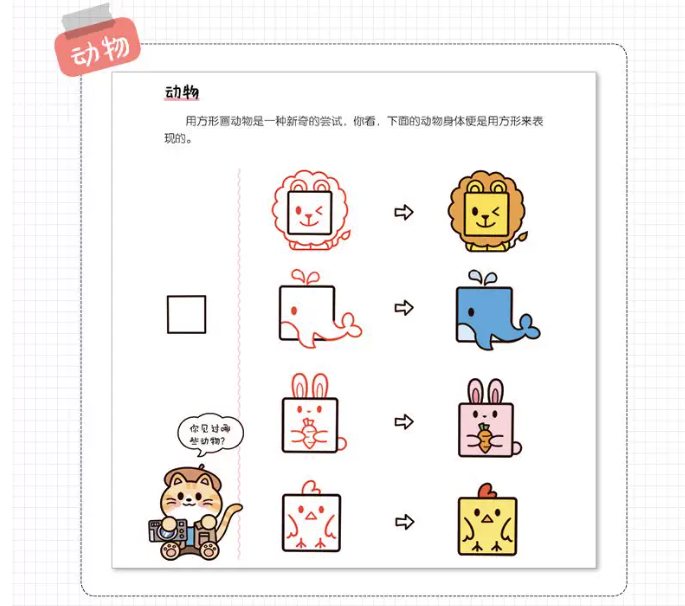 动物

动物

用方形画动物是一种新奇的尝试。你看，下面的动物身体便是用方形来表现的。

你见过哪些动物?