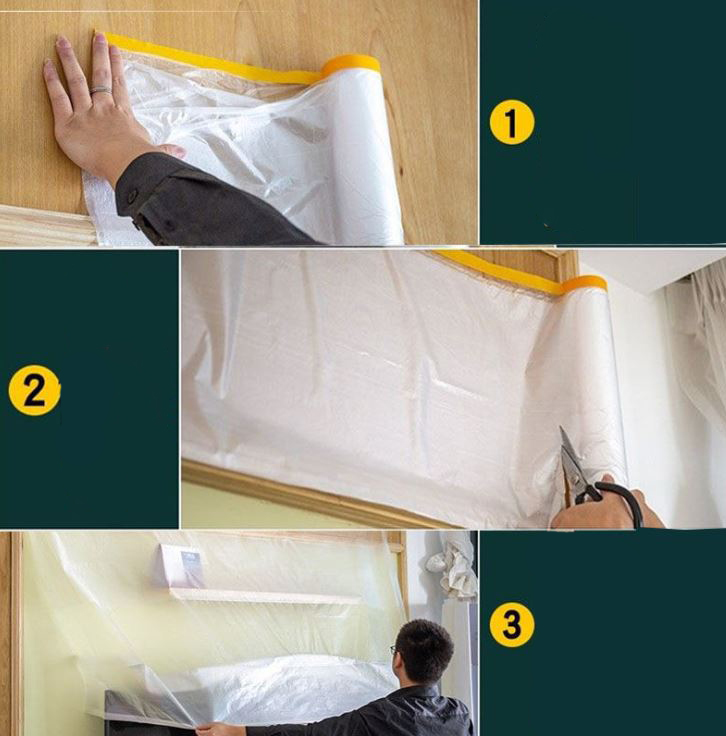 1

2

3