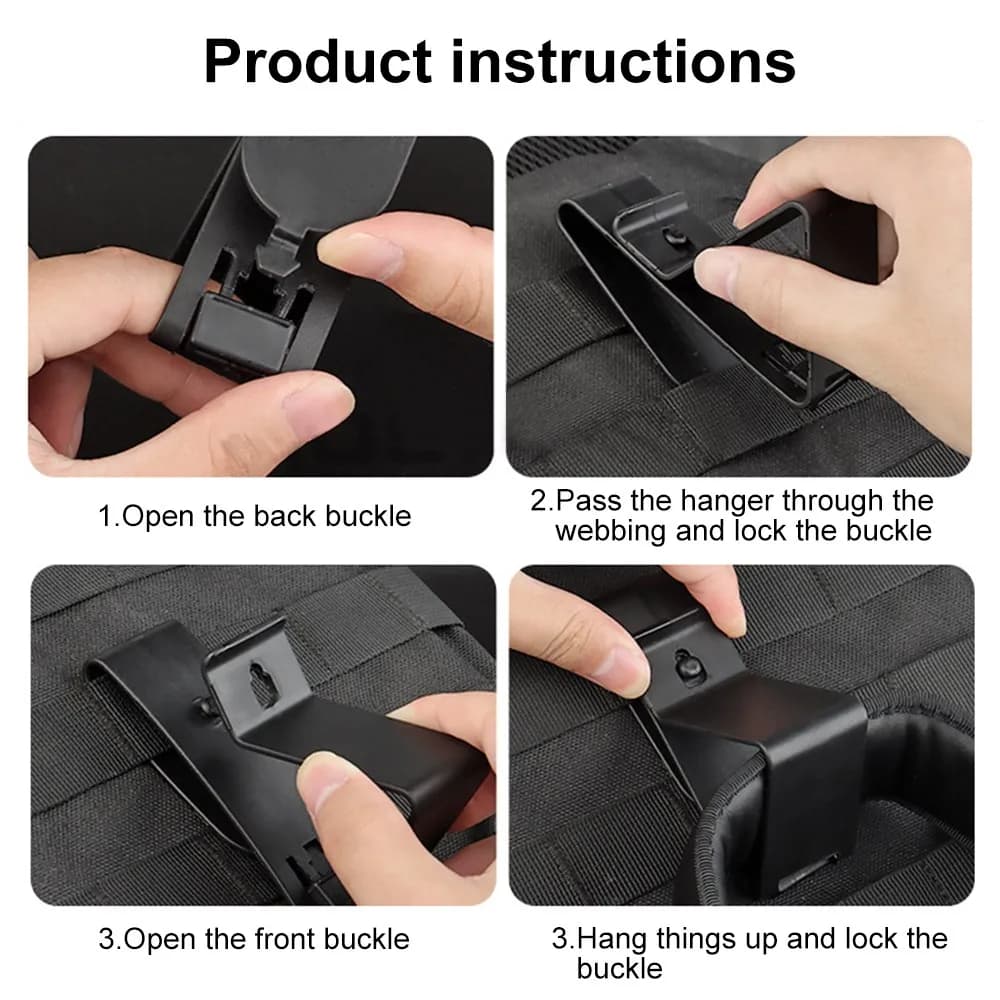 Product instructions

1.Open the back buckle

2.Pass the hanger through the webbing and lock the buckle

3.Open the front buckle

3.Hang things up and lock the buckle