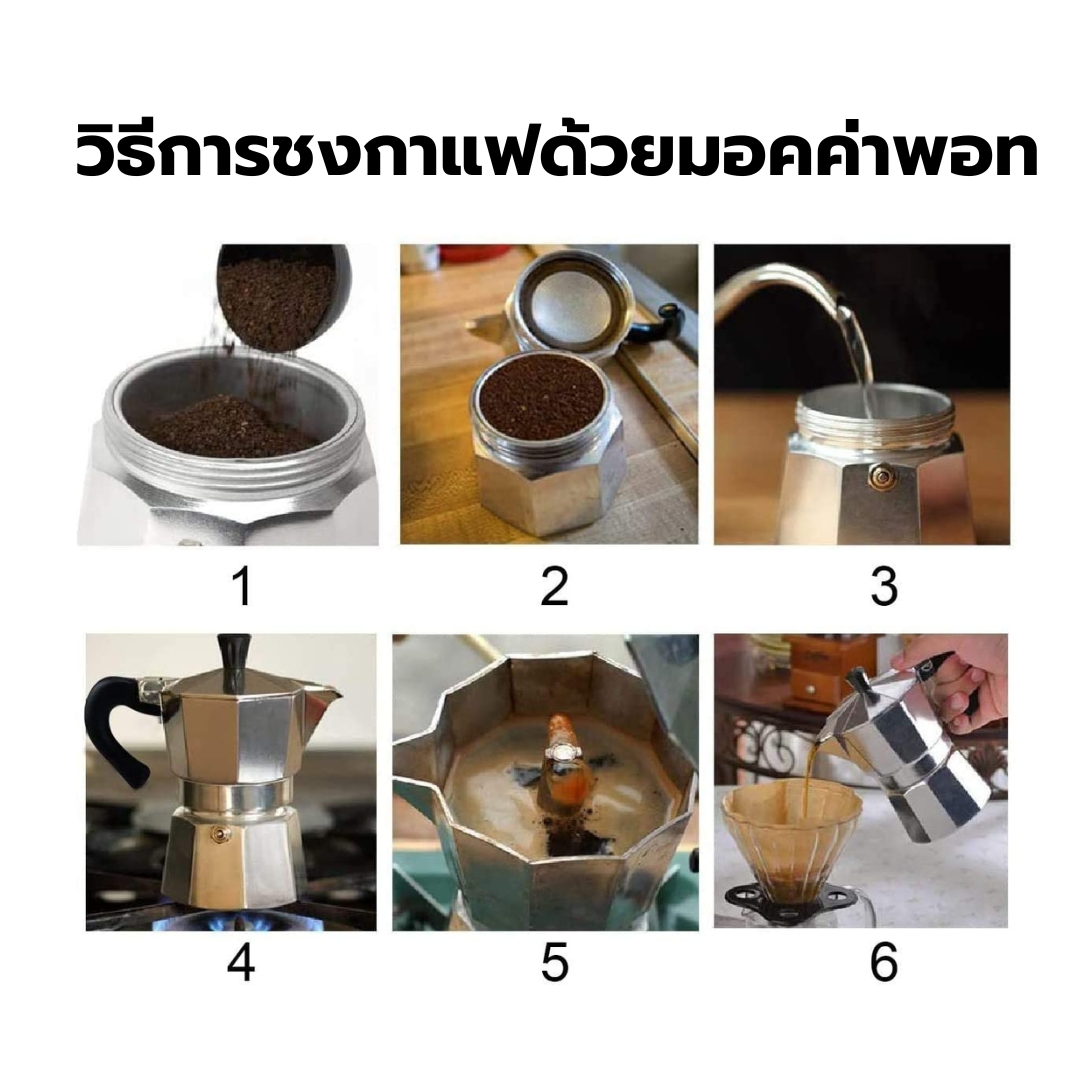 วิธีการชงกาแฟด้วยมอคค่าพอท

1

2

3

4

5

6